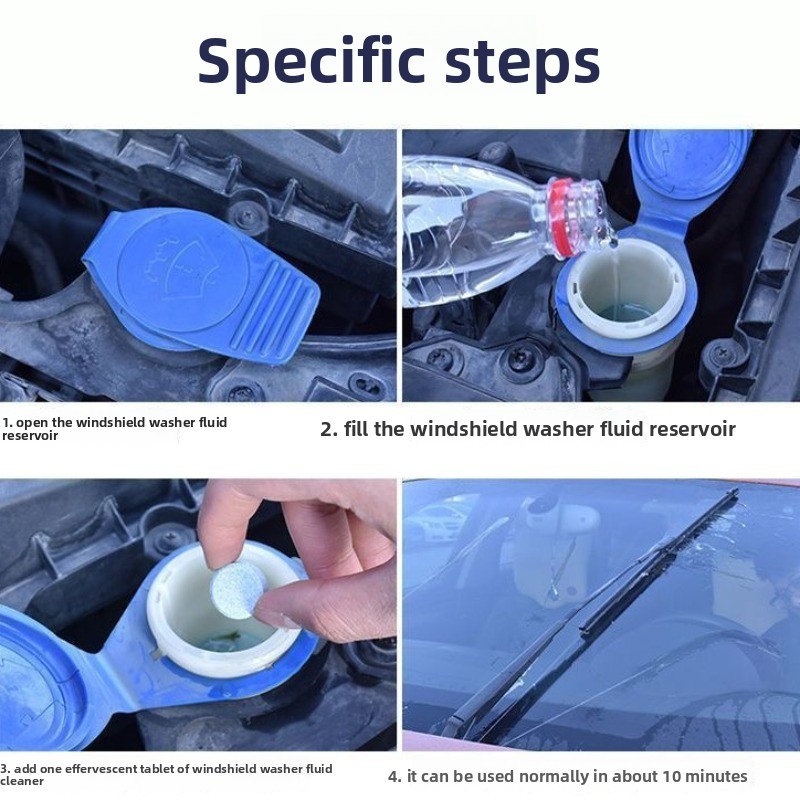 Specific steps

1. open the windshield washer fluid reservoir

2. fill the windshield washer fluid reservoir

3. add one effervescent tablet of windshield washer fluid cleaner

4. it can be used normally in about 10 minutes